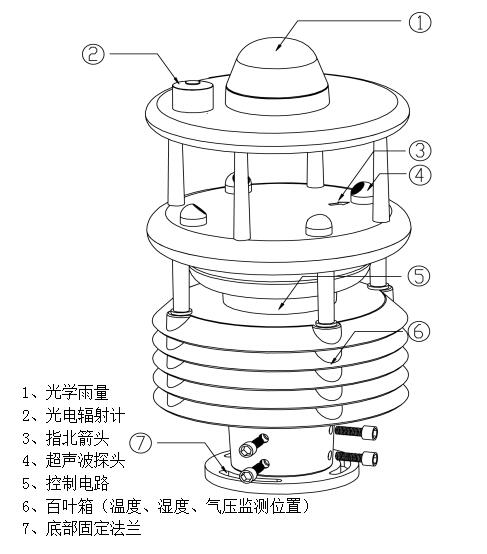 ①
②
③
④
⑤
⑥
⑦

1、光学雨量
2、光电辐射计
3、指北箭头
4、超声波探头
5、控制电路
6、百叶箱（温度、湿度、气压监测位置）
7、底部固定法兰